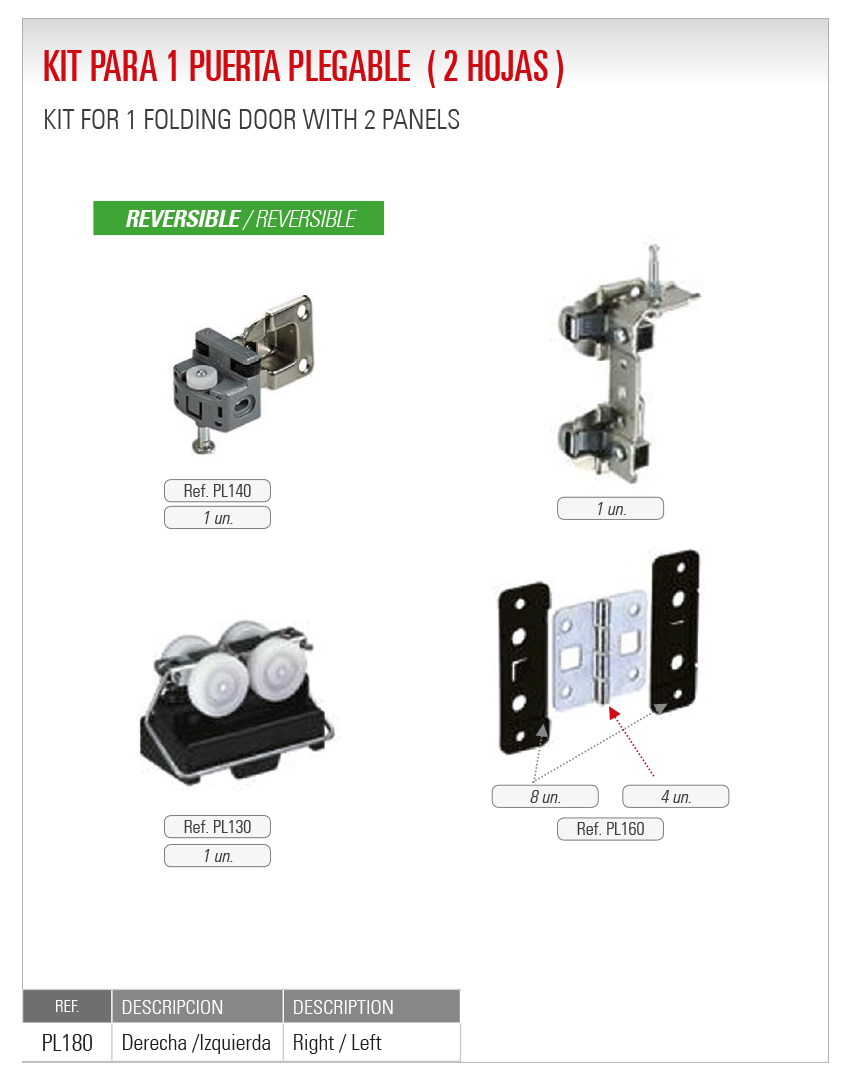 KIT PARA 1 PUERTA PLEGABLE ( 2 HOJAS )

KIT FOR 1 FOLDING DOOR WITH 2 PANELS

REVERSIBLE / REVERSIBLE

Ref. PL140
1 un.

1 un.

Ref. PL130
1 un.

8 un.
4 un.
Ref. PL160

| REF. | DESCRIPCION | DESCRIPTION |
|---|---|---|
| PL180 | Derecha /Izquierda | Right / Left |